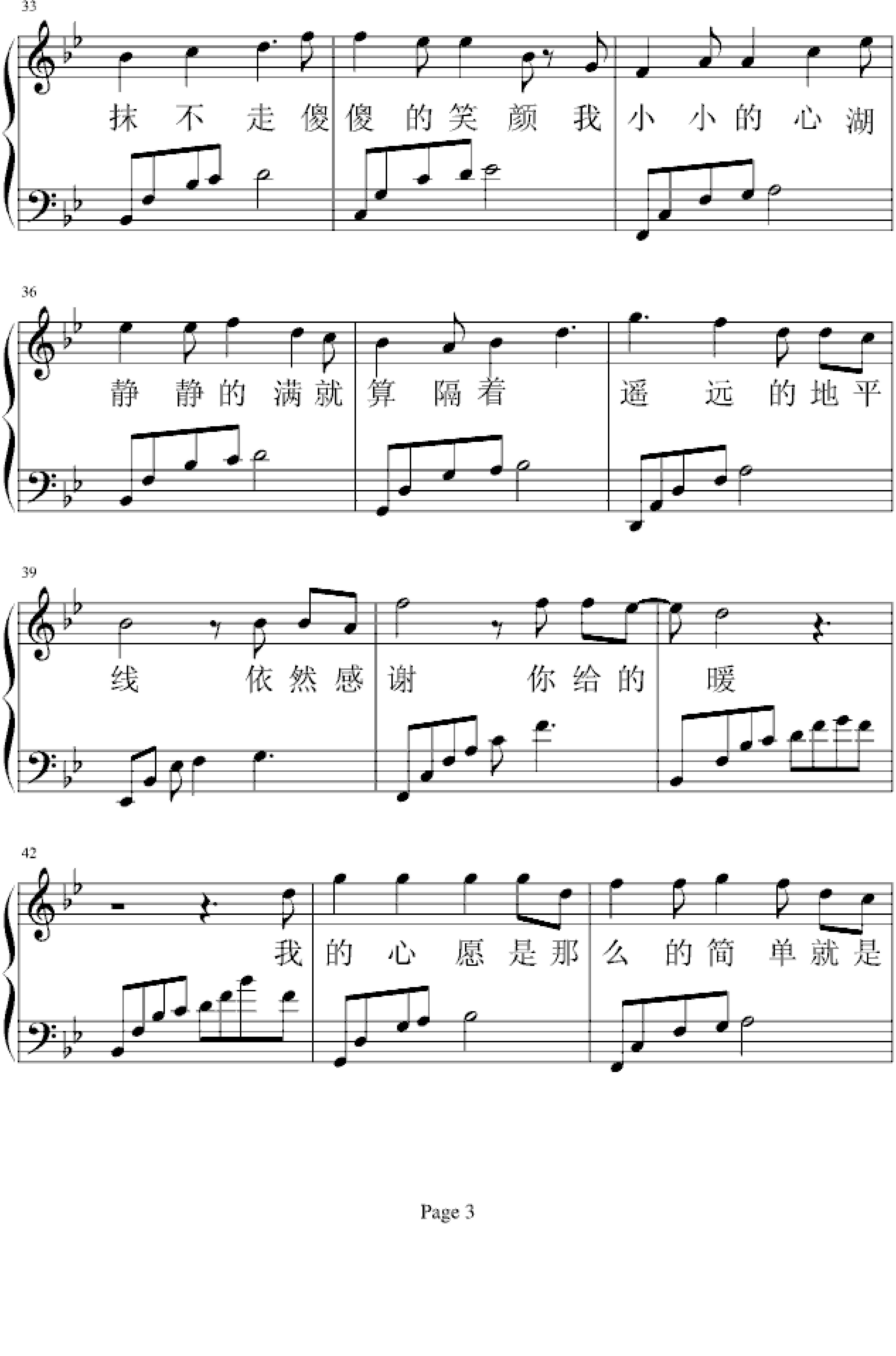 33

抹 不 走 傻 傻 的 笑 颜 我 小 小 的 心 湖

36

静 静 的 满 就 算 隔 着 遥 远 的 地 平

39

线 依 然 感 谢 你 给 的 暖

42

我 的 心 愿 是 那 么 的 简 单 就 是

Page 3